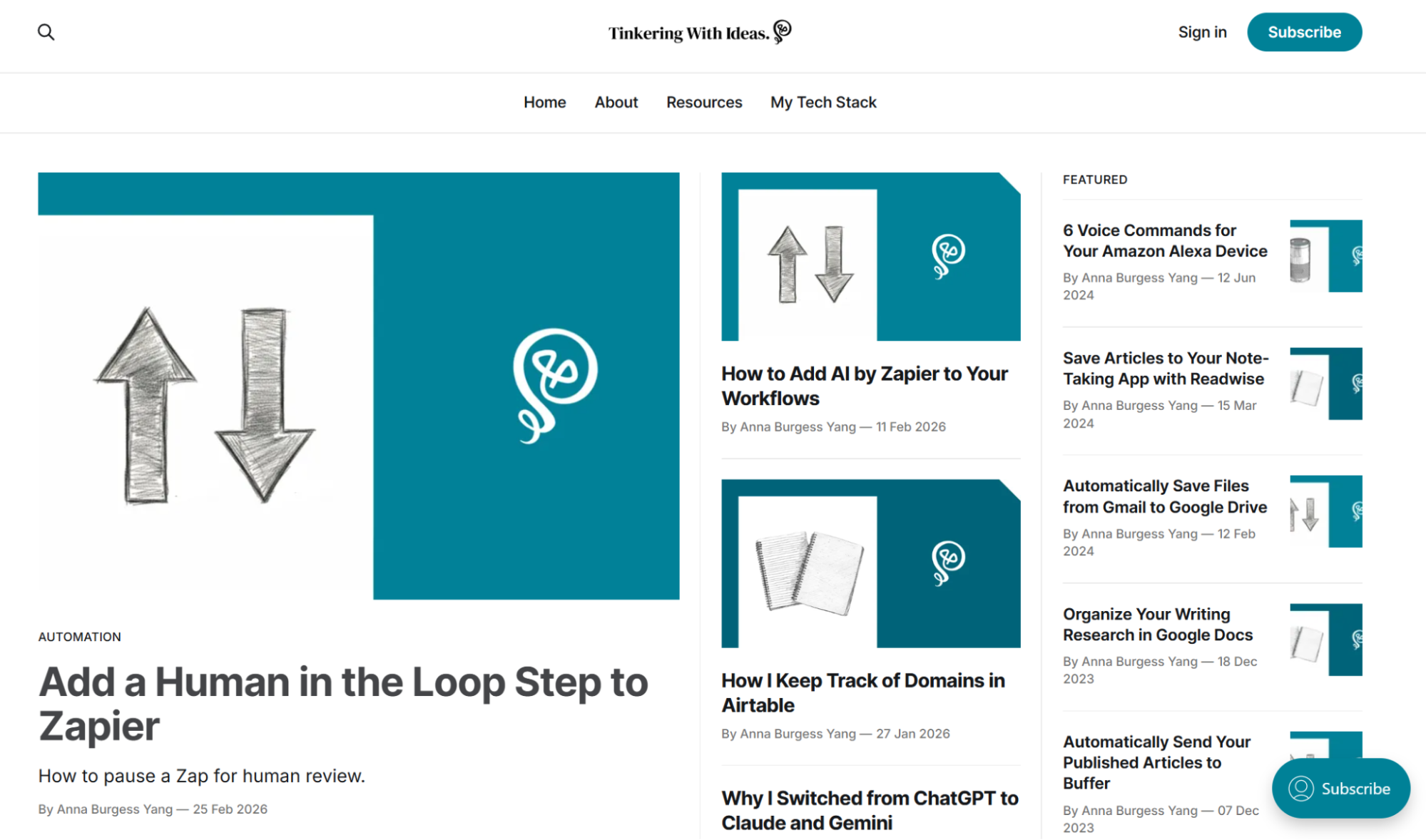 Tinkering With Ideas.

Sign in

Subscribe

Home About Resources My Tech Stack

AUTOMATION

Add a Human in the Loop Step to Zapier

How to pause a Zap for human review.

By Anna Burgess Yang — 25 Feb 2026

How to Add AI by Zapier to Your Workflows

By Anna Burgess Yang — 11 Feb 2026

How I Keep Track of Domains in Airtable

By Anna Burgess Yang — 27 Jan 2026

Why I Switched from ChatGPT to Claude and Gemini

FEATURED

6 Voice Commands for Your Amazon Alexa Device

By Anna Burgess Yang — 12 Jun 2024

Save Articles to Your Note-Taking App with Readwise

By Anna Burgess Yang — 15 Mar 2024

Automatically Save Files from Gmail to Google Drive

By Anna Burgess Yang — 12 Feb 2024

Organize Your Writing Research in Google Docs

By Anna Burgess Yang — 18 Dec 2023

Automatically Send Your Published Articles to Buffer

By Anna Burgess Yang — 07 Dec 2023

Subscribe